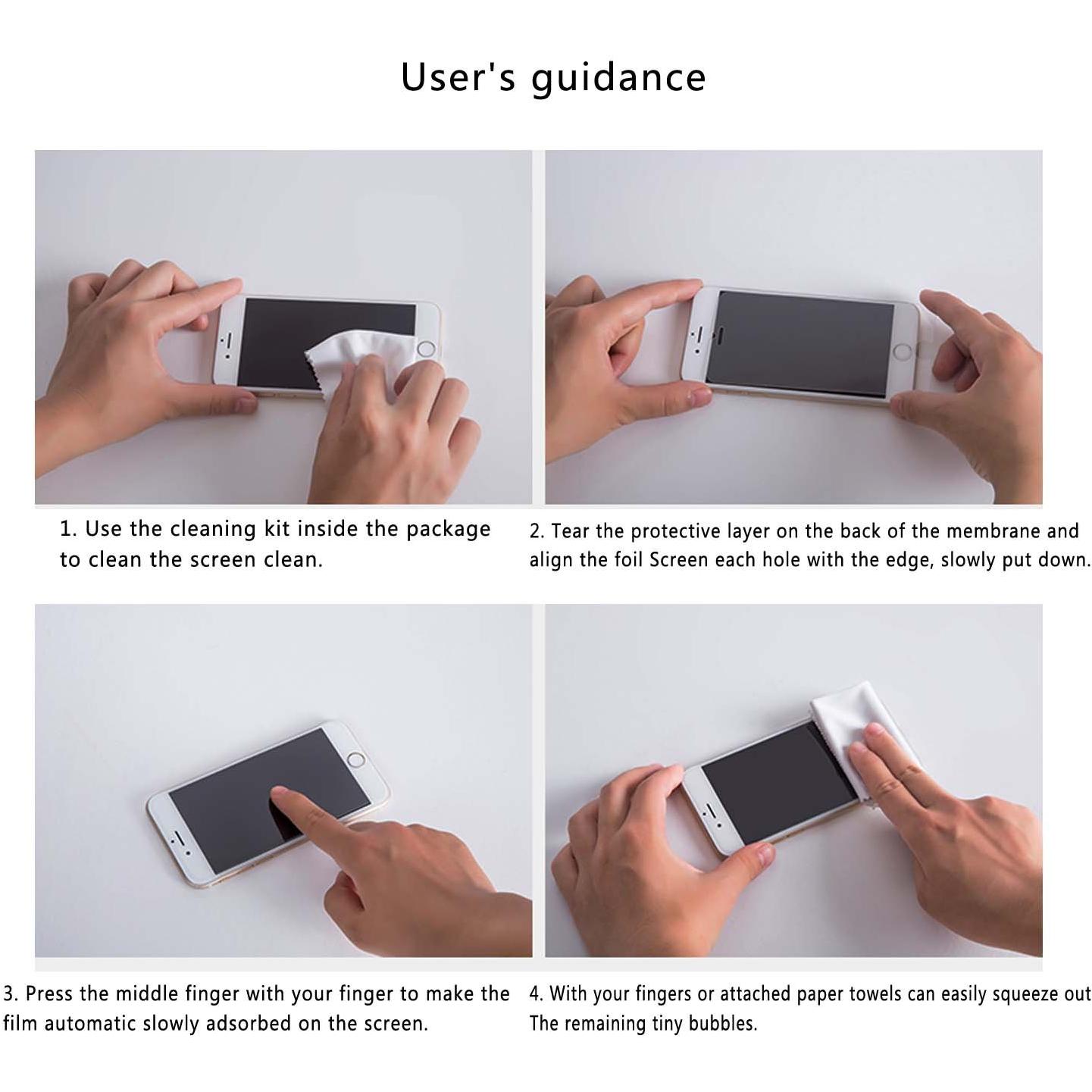 User's guidance

1. Use the cleaning kit inside the package to clean the screen clean.

2. Tear the protective layer on the back of the membrane and align the foil Screen each hole with the edge, slowly put down.

3. Press the middle finger with your finger to make the film automatic slowly adsorbed on the screen.

4. With your fingers or attached paper towels can easily squeeze out The remaining tiny bubbles.