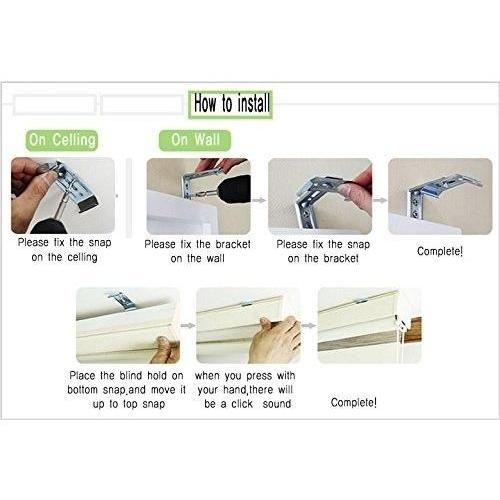 How to install

On Celling

On Wall

Please fix the snap on the celling

Please fix the bracket on the wall

Please fix the snap on the bracket

Complete!

Place the blind hold on bottom snap,and move it up to top snap

when you press with your hand,there will be a click sound

Complete!