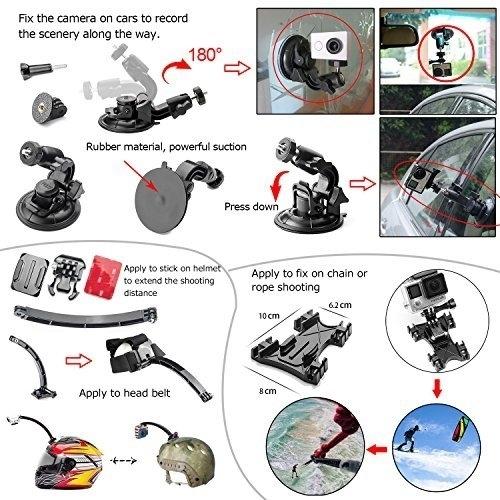 Fix the camera on cars to record the scenery along the way.

180°

Rubber material, powerful suction

Press down

Apply to stick on helmet to extend the shooting distance

Apply to head belt

Apply to fix on chain or rope shooting

10 cm

6.2 cm

8 cm