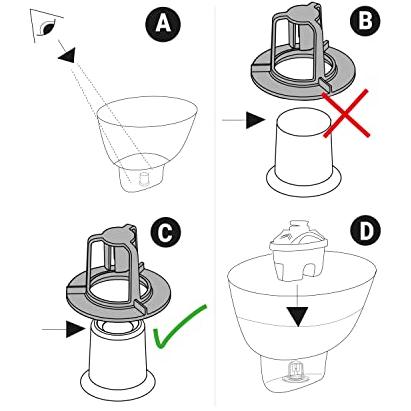 A

B

C

D