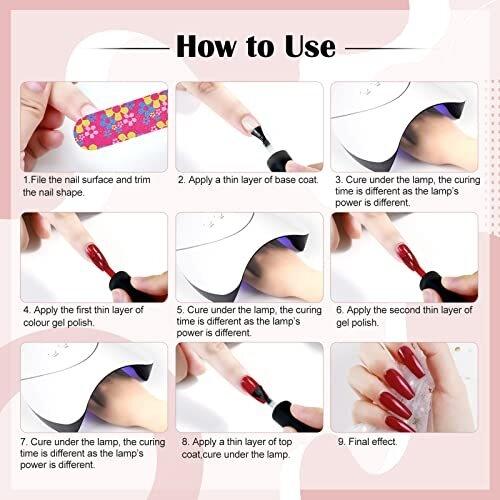 How to Use

1.File the nail surface and trim the nail shape.

2. Apply a thin layer of base coat.

3. Cure under the lamp, the curing time is different as the lamp's power is different.

4. Apply the first thin layer of colour gel polish.

5. Cure under the lamp, the curing time is different as the lamp's power is different.

6. Apply the second thin layer of gel polish.

7. Cure under the lamp, the curing time is different as the lamp's power is different.

8. Apply a thin layer of top coat,cure under the lamp.

9. Final effect.