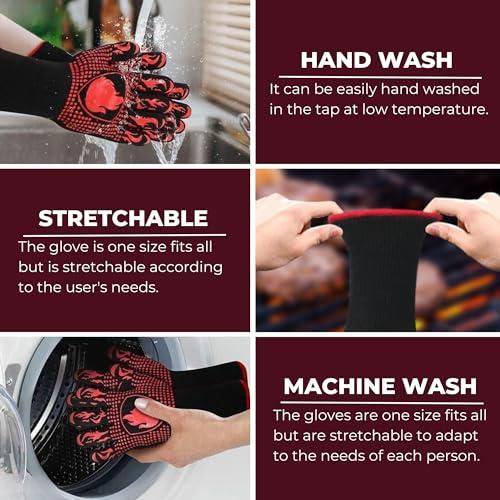 HAND WASH

It can be easily hand washed in the tap at low temperature.

STRETCHABLE

The glove is one size fits all but is stretchable according to the user's needs.

MACHINE WASH

The gloves are one size fits all but are stretchable to adapt to the needs of each person.