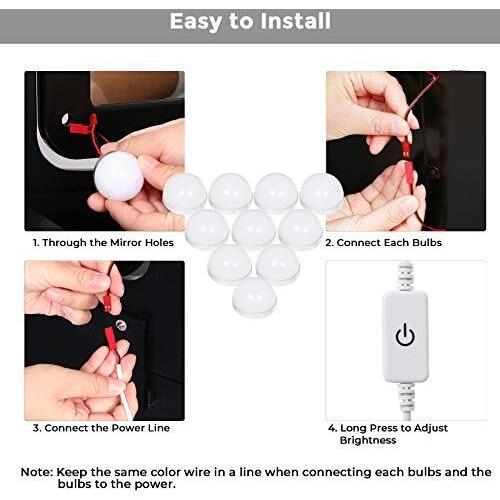 Easy to Install

1. Through the Mirror Holes

2. Connect Each Bulbs

3. Connect the Power Line

4. Long Press to Adjust Brightness

Note: Keep the same color wire in a line when connecting each bulbs and the bulbs to the power.