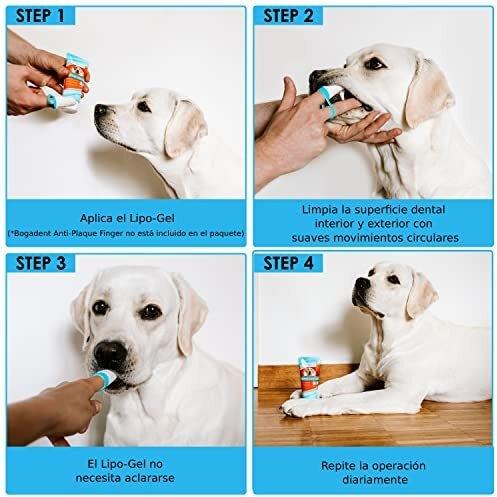 STEP 1

Aplica el Lipo-Gel
(*Bogadent Anti-Plaque Finger no está incluido en el paquete)

STEP 2

Limpia la superficie dental interior y exterior con suaves movimientos circulares

STEP 3

El Lipo-Gel no necesita aclararse

STEP 4

Repite la operación diariamente