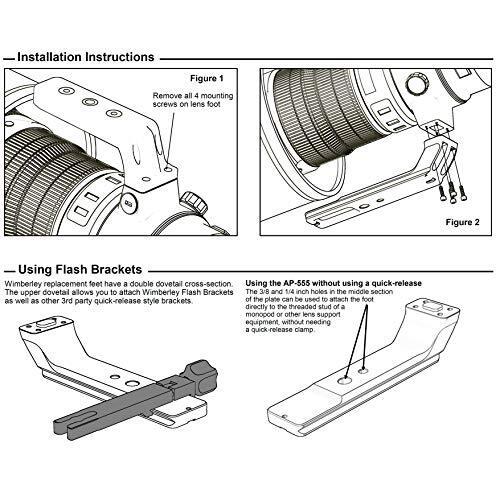 Installation Instructions

Figure 1

Remove all 4 mounting screws on lens foot

Figure 2

Using Flash Brackets

Wimberley replacement feet have a double dovetail cross-section. The upper dovetail allows you to attach Wimberley Flash Brackets as well as other 3rd party quick-release style brackets.

Using the AP-555 without using a quick-release

The 3/8 and 1/4 inch holes in the middle section of the plate can be used to attach the foot directly to the threaded stud of a monopod or other lens support equipment, without needing a quick-release clamp.