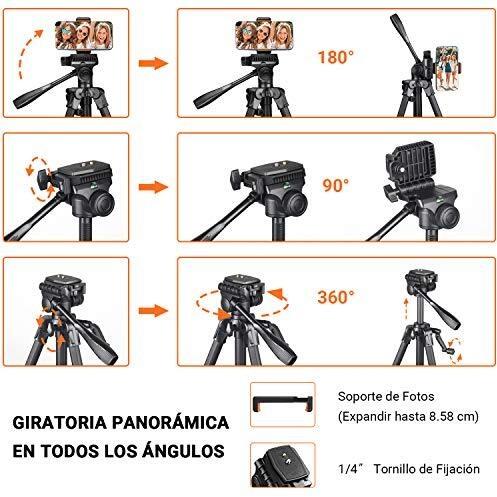 180°

90°

360°

GIRATORIA PANORÁMICA EN TODOS LOS ÁNGULOS

Soporte de Fotos
(Expandir hasta 8.58 cm)

1/4" Tornillo de Fijación