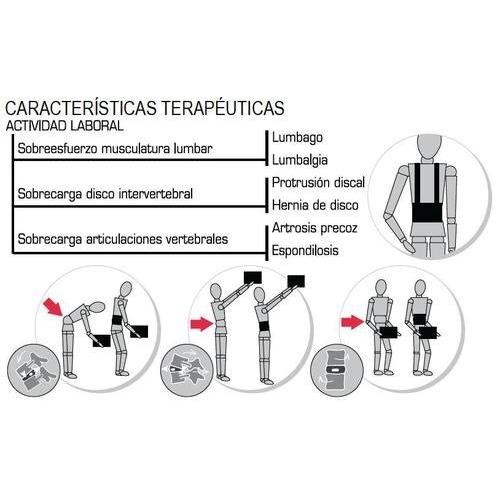 CARACTERÍSTICAS TERAPÉUTICAS
ACTIVIDAD LABORAL

Sobreesfuerzo musculatura lumbar

Lumbago
Lumbalgia

Sobrecarga disco intervertebral

Protrusión discal
Hernia de disco

Sobrecarga articulaciones vertebrales

Artrosis precoz
Espondilosis