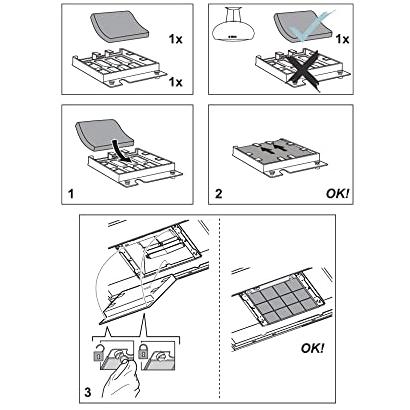 1x

1x

1x

1

2

OK!

3

OK!