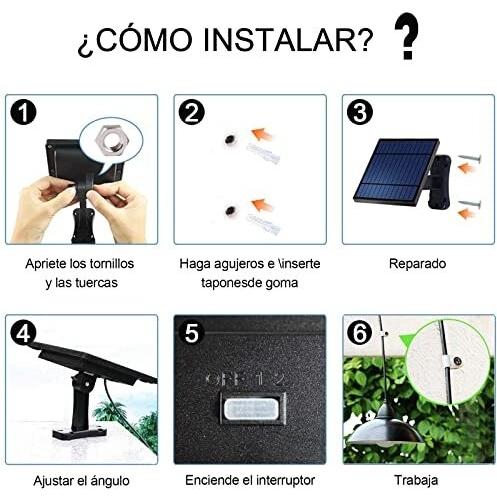 ¿CÓMO INSTALAR? ?

1

Apriete los tornillos y las tuercas

2

Haga agujeros e \inserte taponesde goma

3

Reparado

4

Ajustar el ángulo

5

OFF 1 2

Enciende el interruptor

6

Trabaja