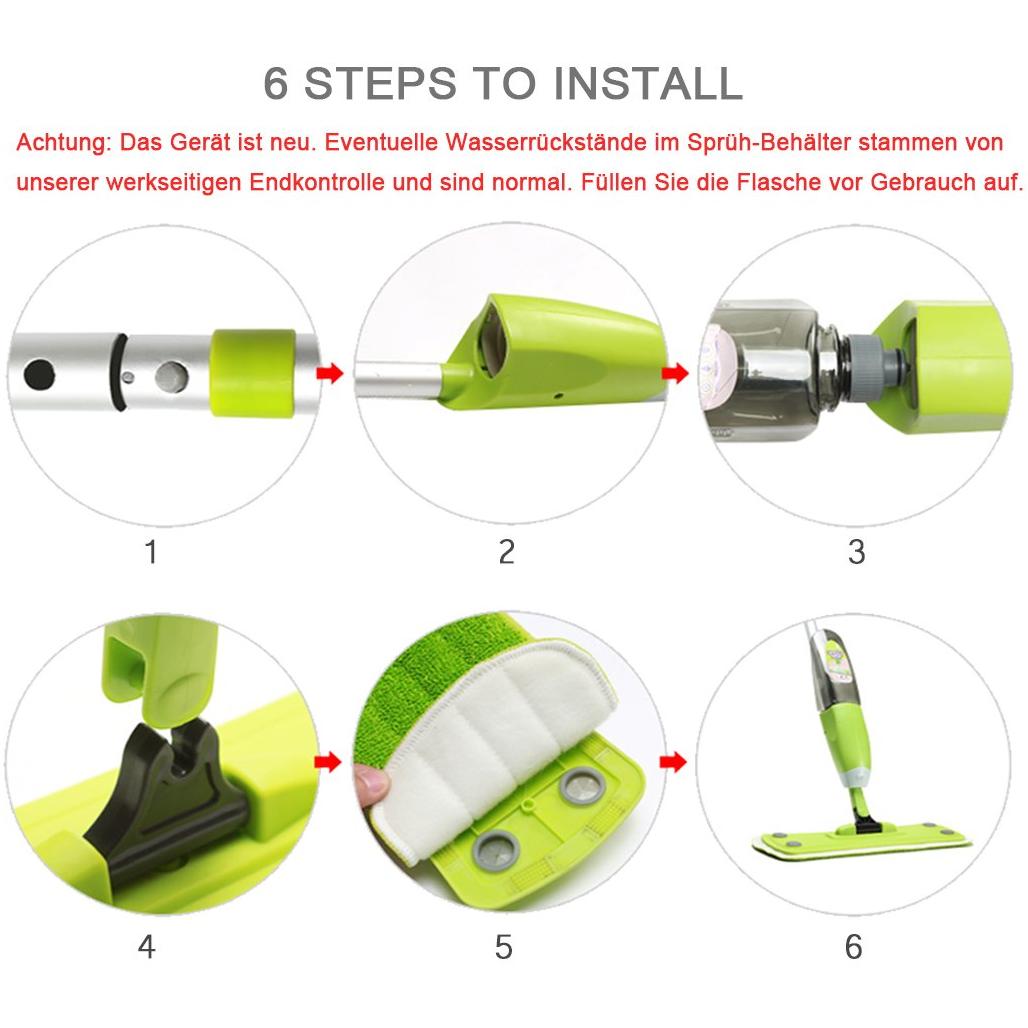 6 STEPS TO INSTALL

Achtung: Das Gerät ist neu. Eventuelle Wasserrückstände im Sprüh-Behälter stammen von unserer werkseitigen Endkontrolle und sind normal. Füllen Sie die Flasche vor Gebrauch auf.

1

2

3

4

5

6