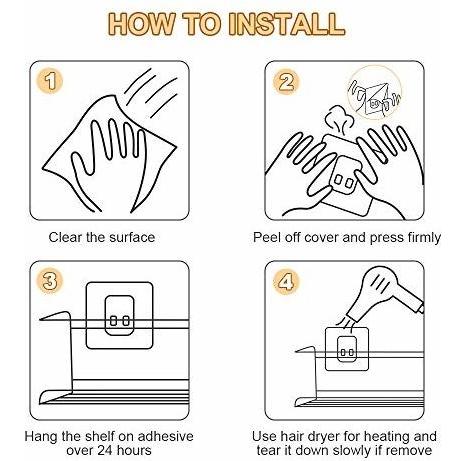 HOW TO INSTALL

1

Clear the surface

2

Peel off cover and press firmly

3

Hang the shelf on adhesive over 24 hours

4

Use hair dryer for heating and tear it down slowly if remove