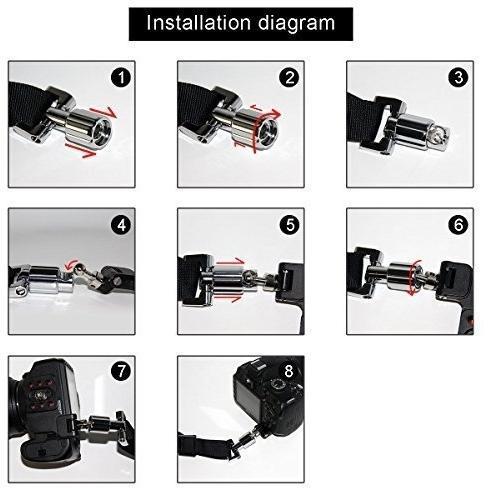 Installation diagram

1

2

3

4

5

6

7

8