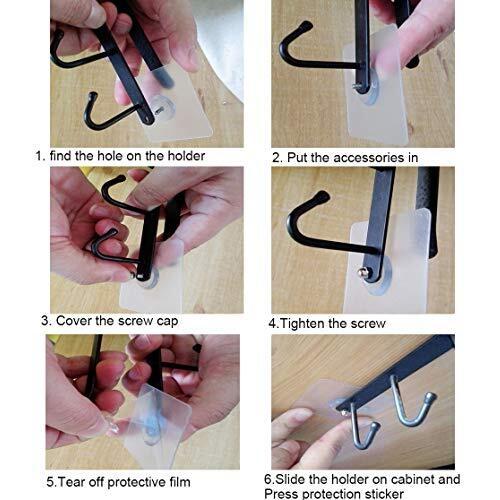 1. find the hole on the holder

2. Put the accessories in

3. Cover the screw cap

4.Tighten the screw

5.Tear off protective film

6.Slide the holder on cabinet and Press protection sticker