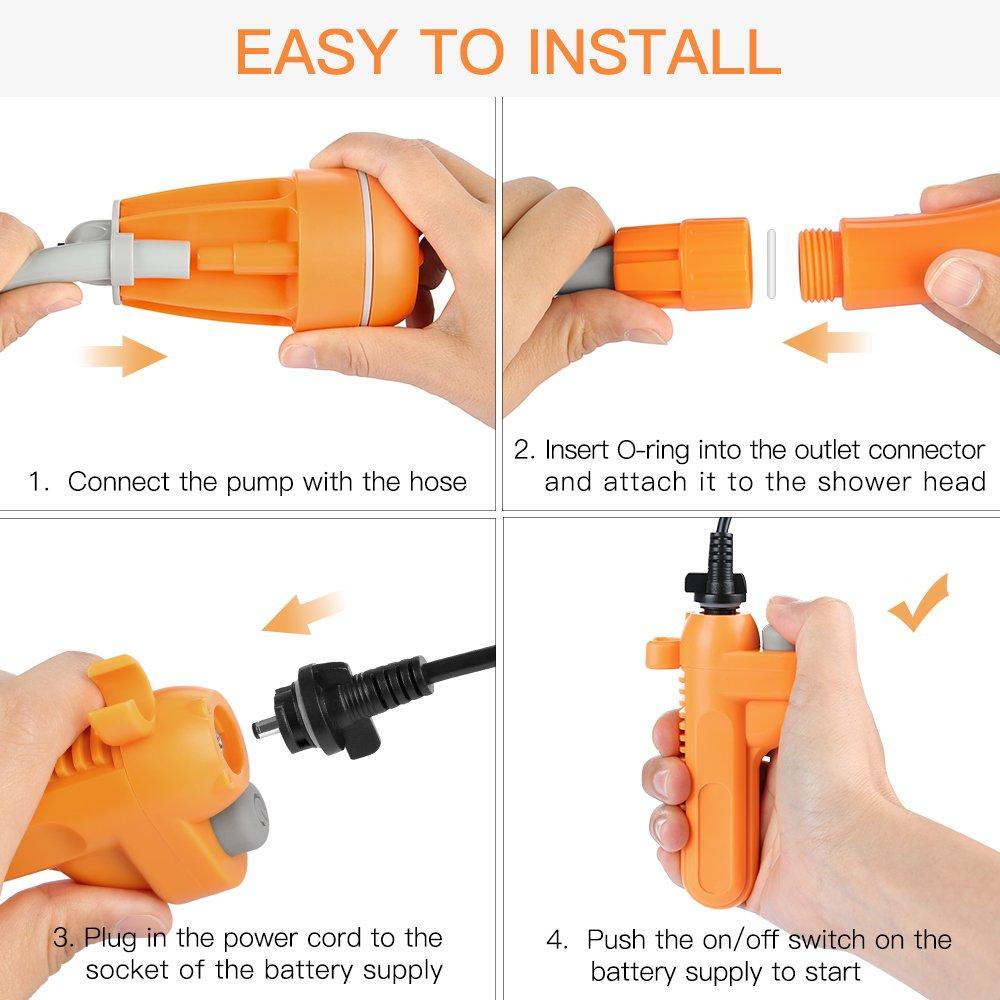 EASY TO INSTALL

1. Connect the pump with the hose

2. Insert O-ring into the outlet connector and attach it to the shower head

3. Plug in the power cord to the socket of the battery supply

4. Push the on/off switch on the battery supply to start