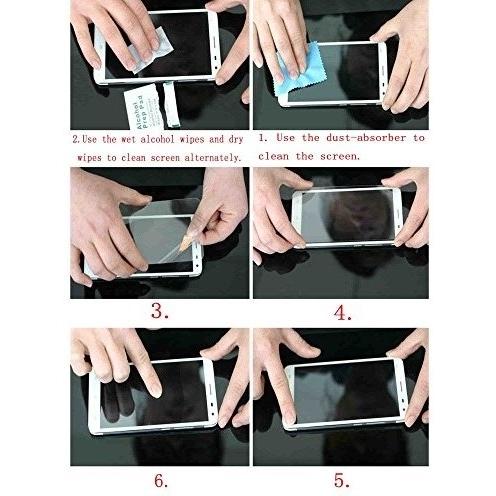 Alcohol Prep Pad

2.Use the wet alcohol wipes and dry wipes to clean screen alternately.

1. Use the dust-absorber to clean the screen.

3.

4.

6.

5.