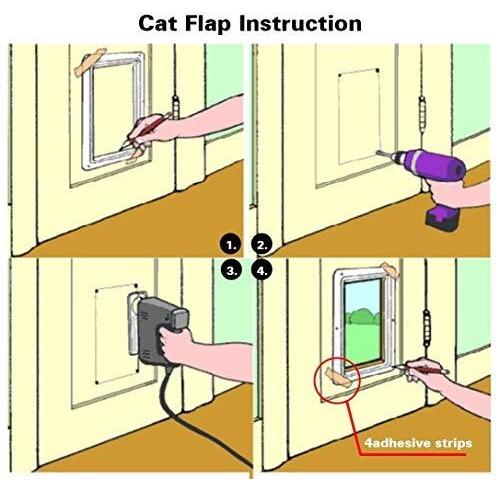 Cat Flap Instruction

1.

2.

3.

4.

4adhesive strips