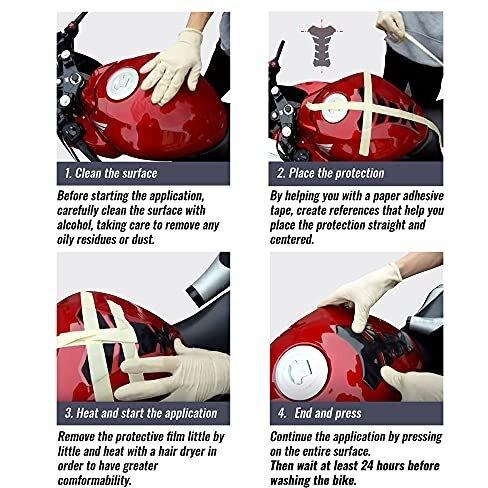 1. Clean the surface

Before starting the application, carefully clean the surface with alcohol, taking care to remove any oily residues or dust.

2. Place the protection

By helping you with a paper adhesive tape, create references that help you place the protection straight and centered.

3. Heat and start the application

Remove the protective film little by little and heat with a hair dryer in order to have greater comformability.

4. End and press

Continue the application by pressing on the entire surface.
Then wait at least 24 hours before washing the bike.