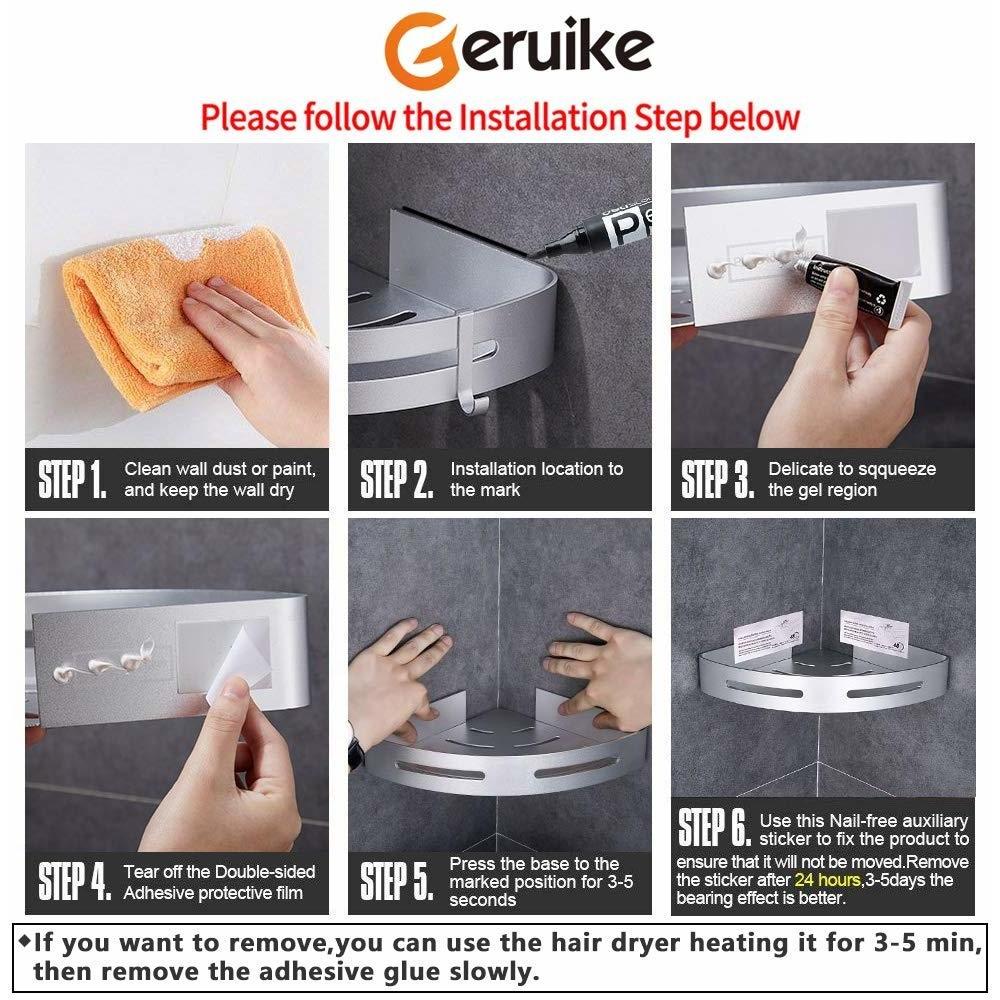 Geruike

Please follow the Installation Step below

STEP 1. Clean wall dust or paint, and keep the wall dry

STEP 2. Installation location to the mark

STEP 3. Delicate to sqqueeze the gel region

STEP 4. Tear off the Double-sided Adhesive protective film

STEP 5. Press the base to the marked position for 3-5 seconds

STEP 6. Use this Nail-free auxiliary sticker to fix the product to ensure that it will not be moved.Remove the sticker after 24 hours,3-5days the bearing effect is better.

◆If you want to remove,you can use the hair dryer heating it for 3-5 min, then remove the adhesive glue slowly.