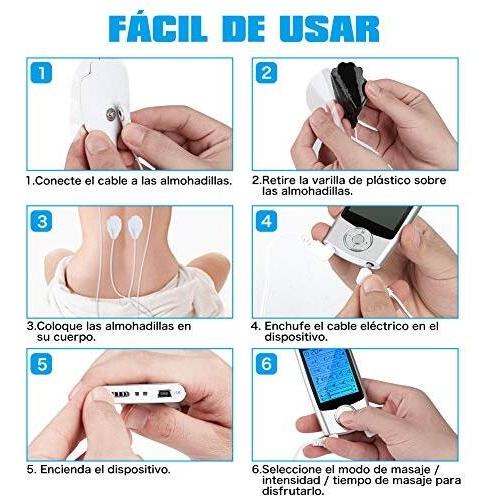 FÁCIL DE USAR

1

1.Conecte el cable a las almohadillas.

2

2.Retire la varilla de plástico sobre las almohadillas.

3

3.Coloque las almohadillas en su cuerpo.

4

4. Enchufe el cable eléctrico en el dispositivo.

5

5. Encienda el dispositivo.

6

6.Seleccione el modo de masaje / intensidad / tiempo de masaje para disfrutarlo.