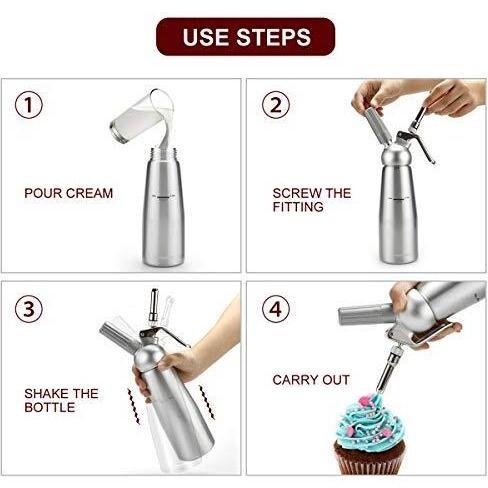 USE STEPS

1

POUR CREAM

2

SCREW THE FITTING

3

SHAKE THE BOTTLE

4

CARRY OUT