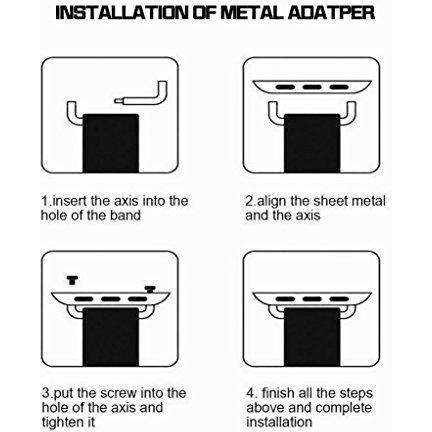 INSTALLATION OF METAL ADATPER

1.insert the axis into the hole of the band

2.align the sheet metal and the axis

3.put the screw into the hole of the axis and tighten it

4. finish all the steps above and complete installation