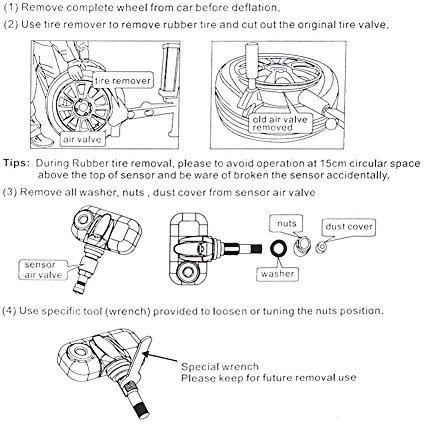 (1) Remove complete wheel from car before deflation.

(2) Use tire remover to remove rubber tire and cut out the original tire valve.

tire remover

air valve

old air valve removed

Tips: During Rubber tire removal, please to avoid operation at 15cm circular space above the top of sensor and be ware of broken the sensor accidentally.

(3) Remove all washer, nuts , dust cover from sensor air valve

sensor air valve

nuts

dust cover

washer

(4) Use specific tool (wrench) provided to loosen or tuning the nuts position.

Special wrench
Please keep for future removal use