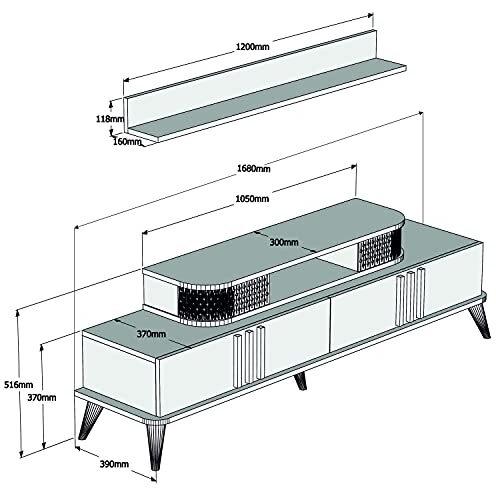 1200mm

118mm

160mm

1680mm

1050mm

300mm

370mm

516mm

370mm

390mm