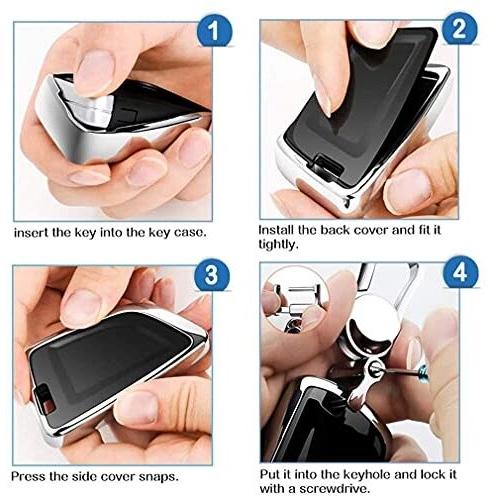 1

insert the key into the key case.

2

Install the back cover and fit it tightly.

3

Press the side cover snaps.

4

Put it into the keyhole and lock it with a screwdrive.