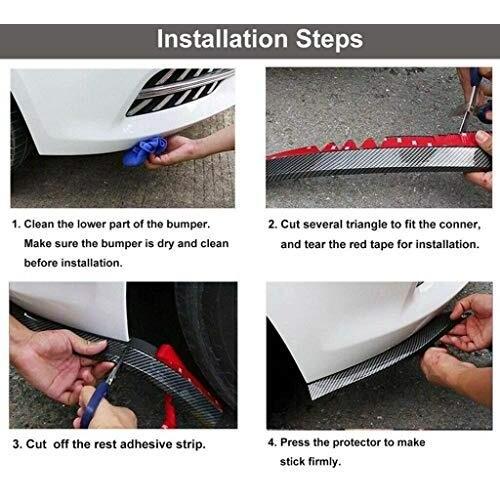 Installation Steps

1. Clean the lower part of the bumper. Make sure the bumper is dry and clean before installation.

2. Cut several triangle to fit the conner, and tear the red tape for installation.

3. Cut off the rest adhesive strip.

4. Press the protector to make stick firmly.