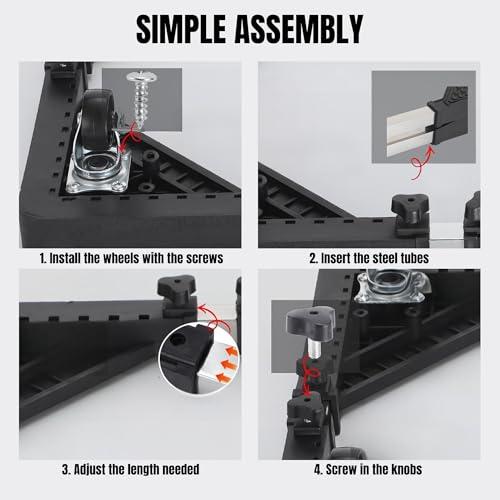 SIMPLE ASSEMBLY

1. Install the wheels with the screws

2. Insert the steel tubes

3. Adjust the length needed

4. Screw in the knobs