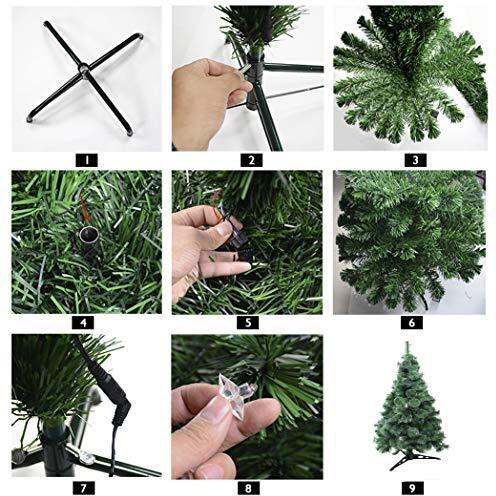 1
2
3
4
5
6
7
8
9