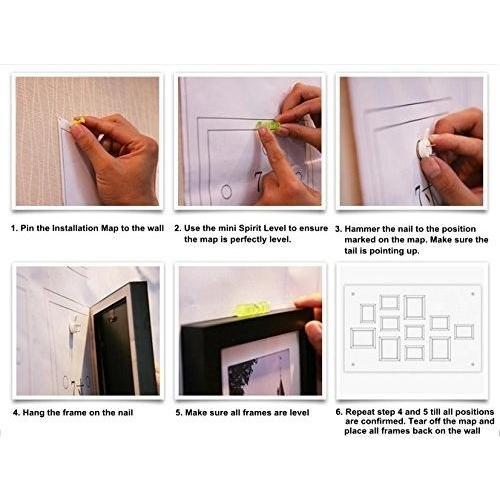 1. Pin the Installation Map to the wall

2. Use the mini Spirit Level to ensure the map is perfectly level.

3. Hammer the nail to the position marked on the map. Make sure the tail is pointing up.

4. Hang the frame on the nail

5. Make sure all frames are level

6. Repeat step 4 and 5 till all positions are confirmed. Tear off the map and place all frames back on the wall