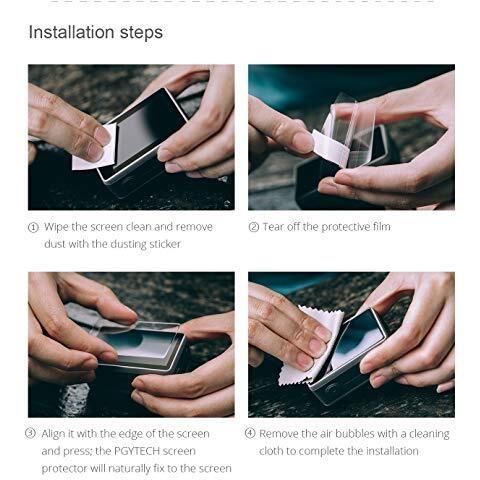 Installation steps

① Wipe the screen clean and remove dust with the dusting sticker

② Tear off the protective film

③ Align it with the edge of the screen and press; the PGYTECH screen protector will naturally fix to the screen

④ Remove the air bubbles with a cleaning cloth to complete the installation