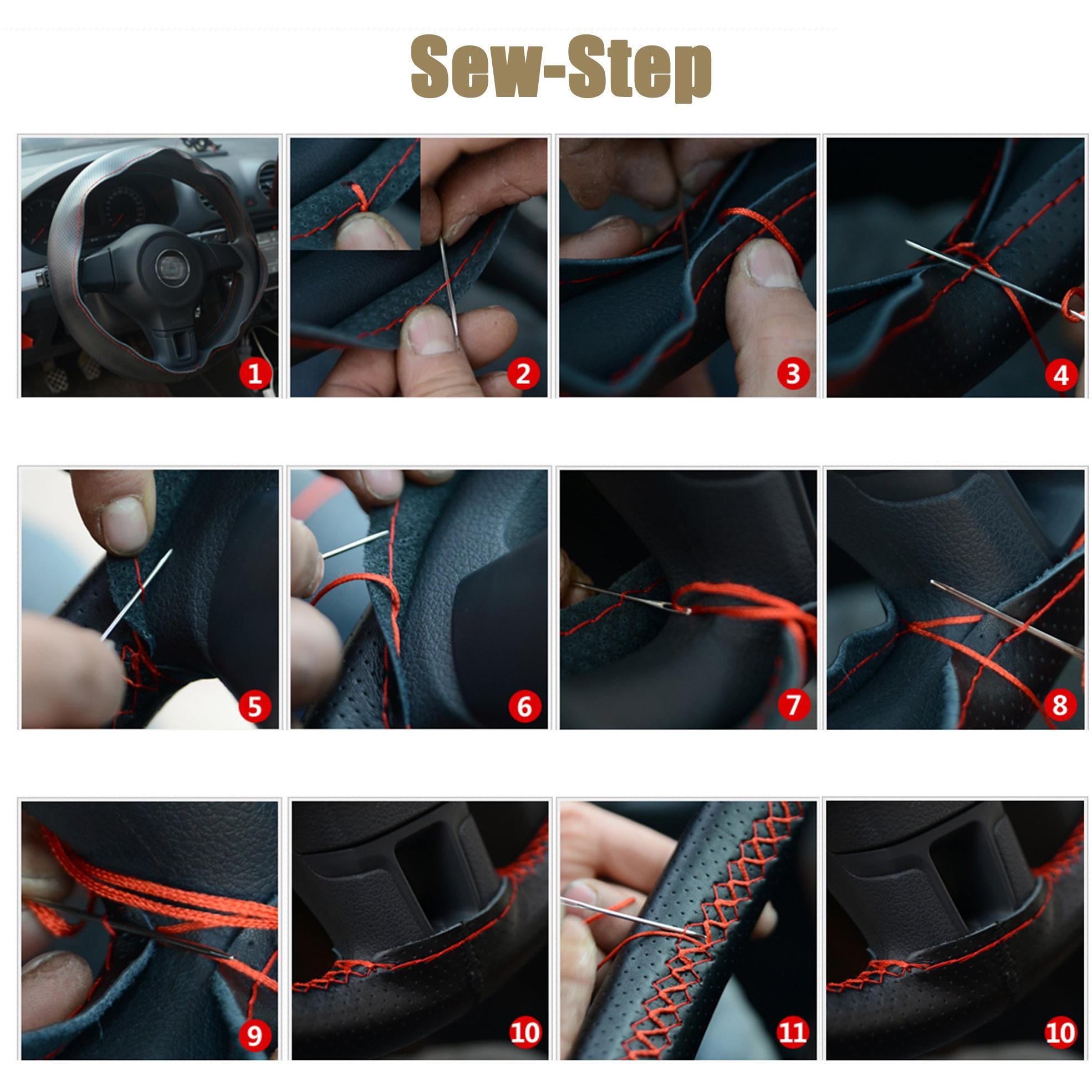 Sew-Step

1 2 3 4

5 6 7 8

9 10 11 10