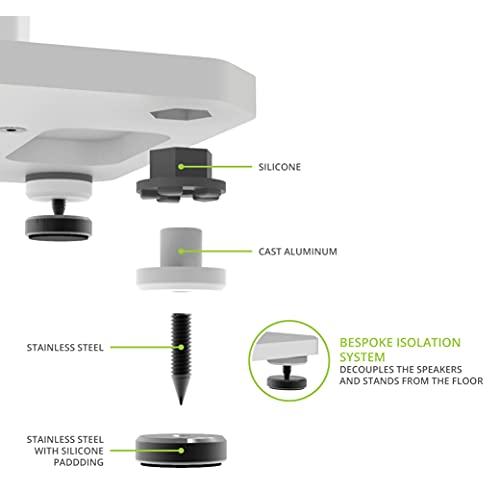 SILICONE

CAST ALUMINUM

STAINLESS STEEL

BESPOKE ISOLATION SYSTEM
DECOUPLES THE SPEAKERS AND STANDS FROM THE FLOOR

STAINLESS STEEL WITH SILICONE PADDDING