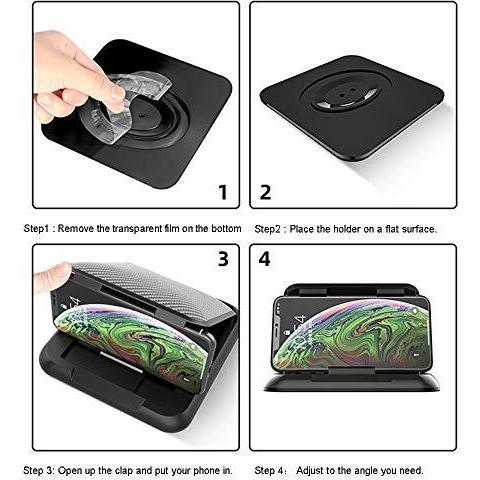 1

2

Step1 : Remove the transparent film on the bottom

Step2 : Place the holder on a flat surface.

3

4

Step 3: Open up the clap and put your phone in.

Step 4: Adjust to the angle you need.