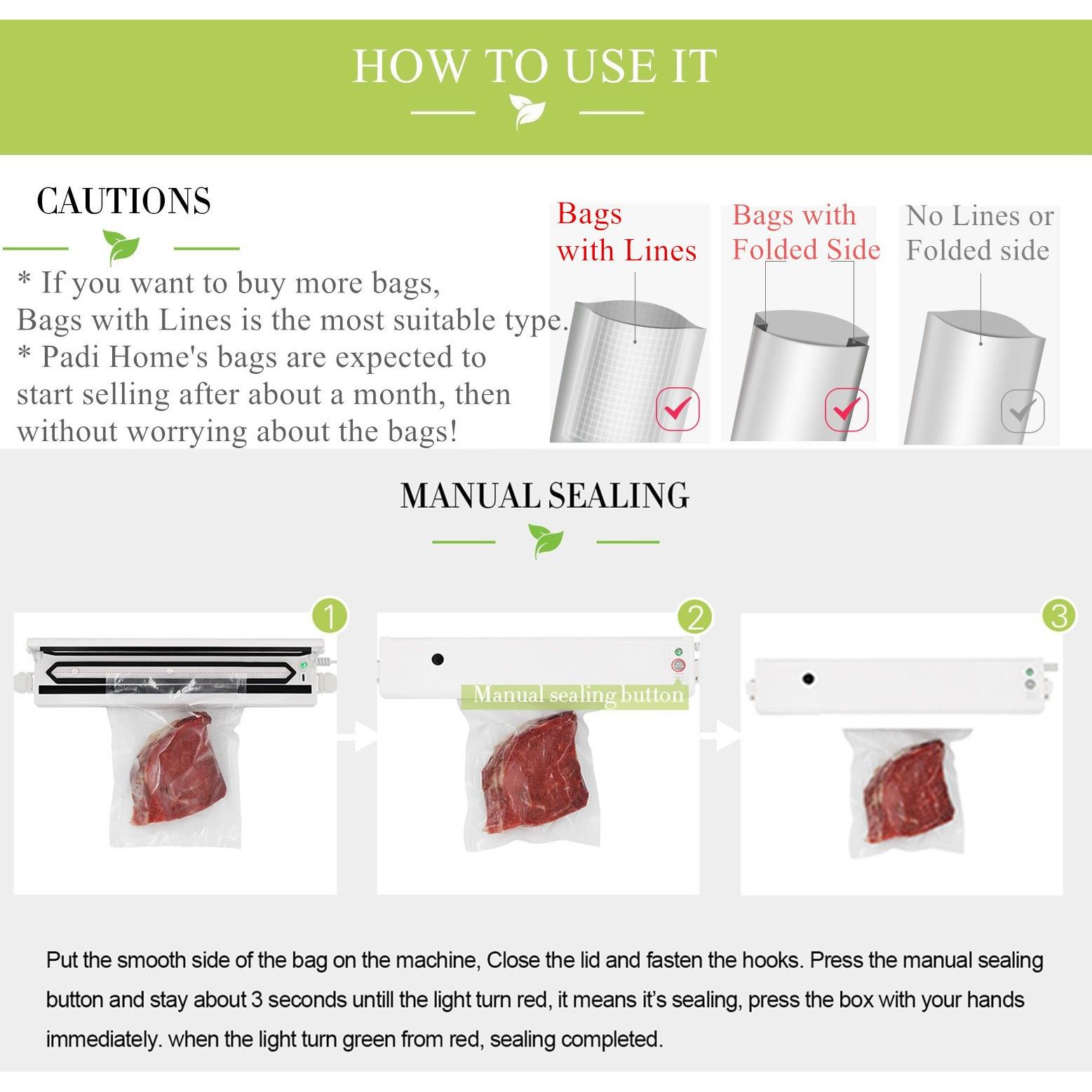 HOW TO USE IT

CAUTIONS

* If you want to buy more bags, Bags with Lines is the most suitable type.
* Padi Home's bags are expected to start selling after about a month, then without worrying about the bags!

Bags with Lines

Bags with Folded Side

No Lines or Folded side

MANUAL SEALING

1

2

Manual sealing button

3

Put the smooth side of the bag on the machine, Close the lid and fasten the hooks. Press the manual sealing button and stay about 3 seconds untill the light turn red, it means it's sealing, press the box with your hands immediately. when the light turn green from red, sealing completed.