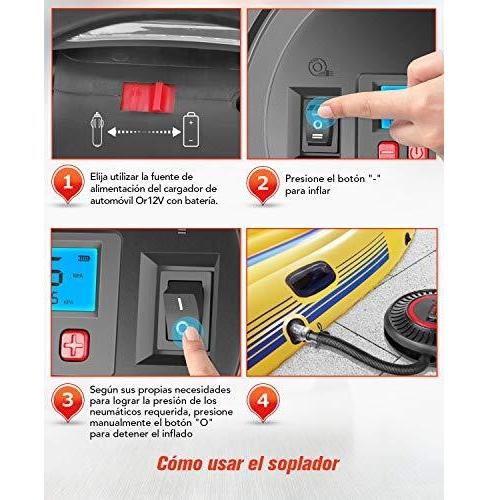 1 Elija utilizar la fuente de alimentación del cargador de automóvil Or12V con batería.

2 Presione el botón "-" para inflar

KPA

KPA

3 Según sus propias necesidades para lograr la presión de los neumáticos requerida, presione manualmente el botón "O" para detener el inflado

4

Cómo usar el soplador