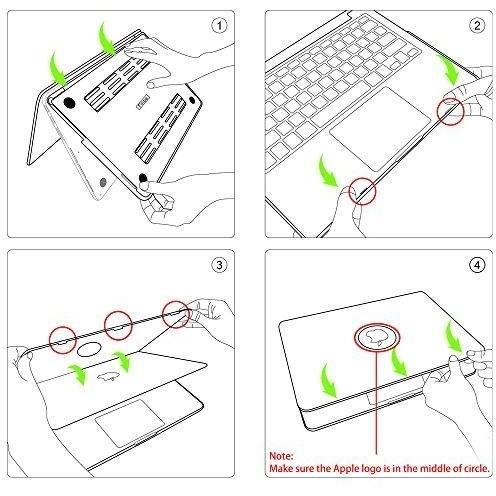 ①

②

③

④

Note:
Make sure the Apple logo is in the middle of circle.