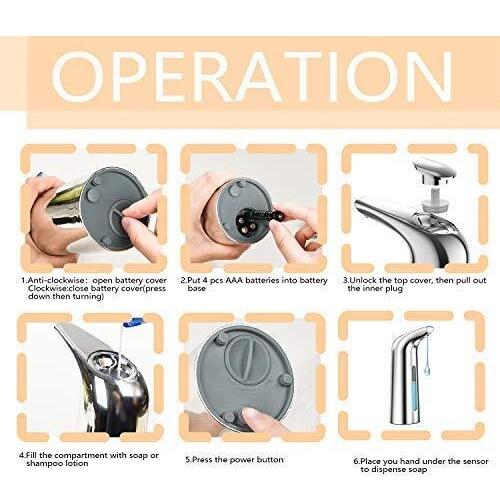 OPERATION

1.Anti-clockwise: open battery cover Clockwise:close battery cover(press down then turning)

2.Put 4 pcs AAA batteries into battery base

3.Unlock the top cover, then pull out the inner plug

4.Fill the compartment with soap or shampoo lotion

5.Press the power button

6.Place you hand under the sensor to dispense soap