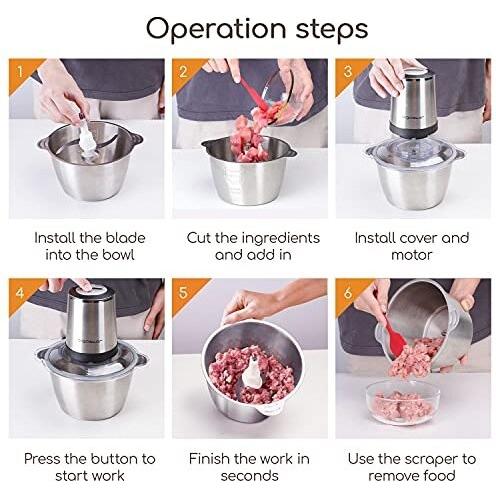 Operation steps

1

Install the blade into the bowl

2

Cut the ingredients and add in

3

Install cover and motor

4

Press the button to start work

5

Finish the work in seconds

6

Use the scraper to remove food