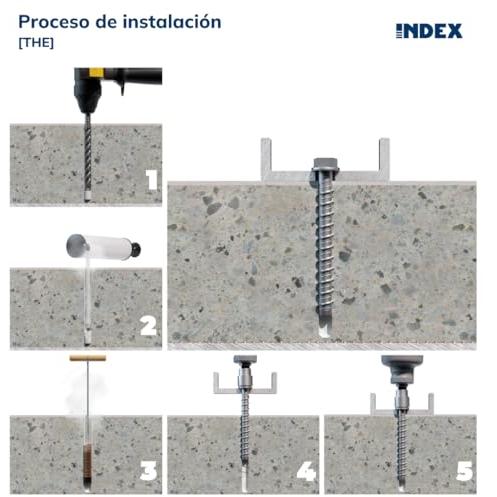 Proceso de instalación
[THE]

INDEX

1

2

3

4

5