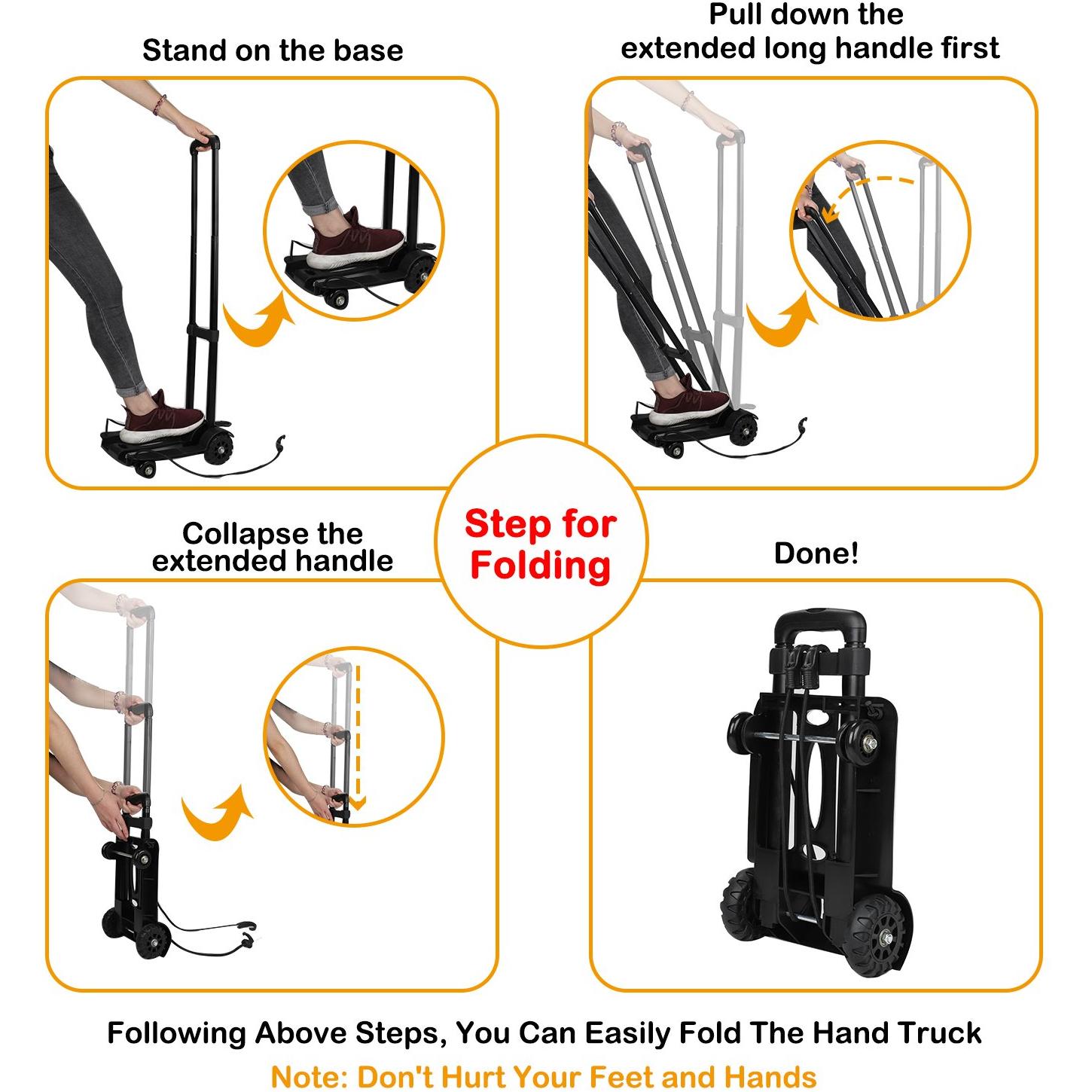 Stand on the base

Pull down the extended long handle first

Step for Folding

Collapse the extended handle

Done!

Following Above Steps, You Can Easily Fold The Hand Truck

Note: Don't Hurt Your Feet and Hands