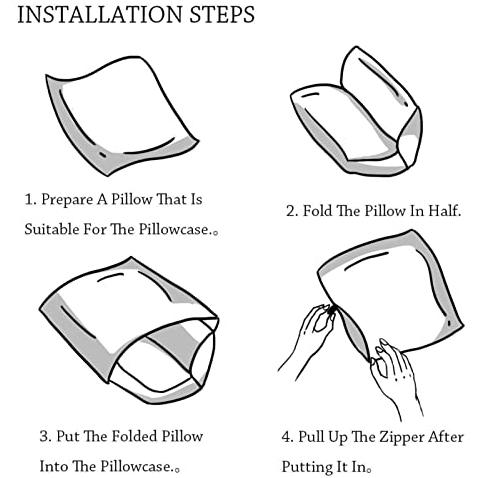 INSTALLATION STEPS

1. Prepare A Pillow That Is Suitable For The Pillowcase.。

2. Fold The Pillow In Half.

3. Put The Folded Pillow Into The Pillowcase.。

4. Pull Up The Zipper After Putting It In。