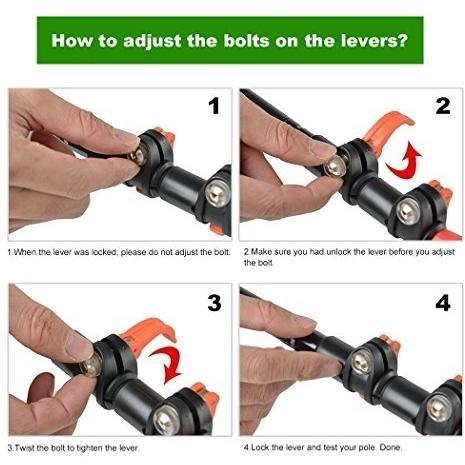 How to adjust the bolts on the levers?

1

1.When the lever was locked, please do not adjust the bolt.

2

2.Make sure you had unlock the lever before you adjust the bolt.

3

3.Twist the bolt to tighten the lever.

4

4.Lock the lever and test your pole. Done.