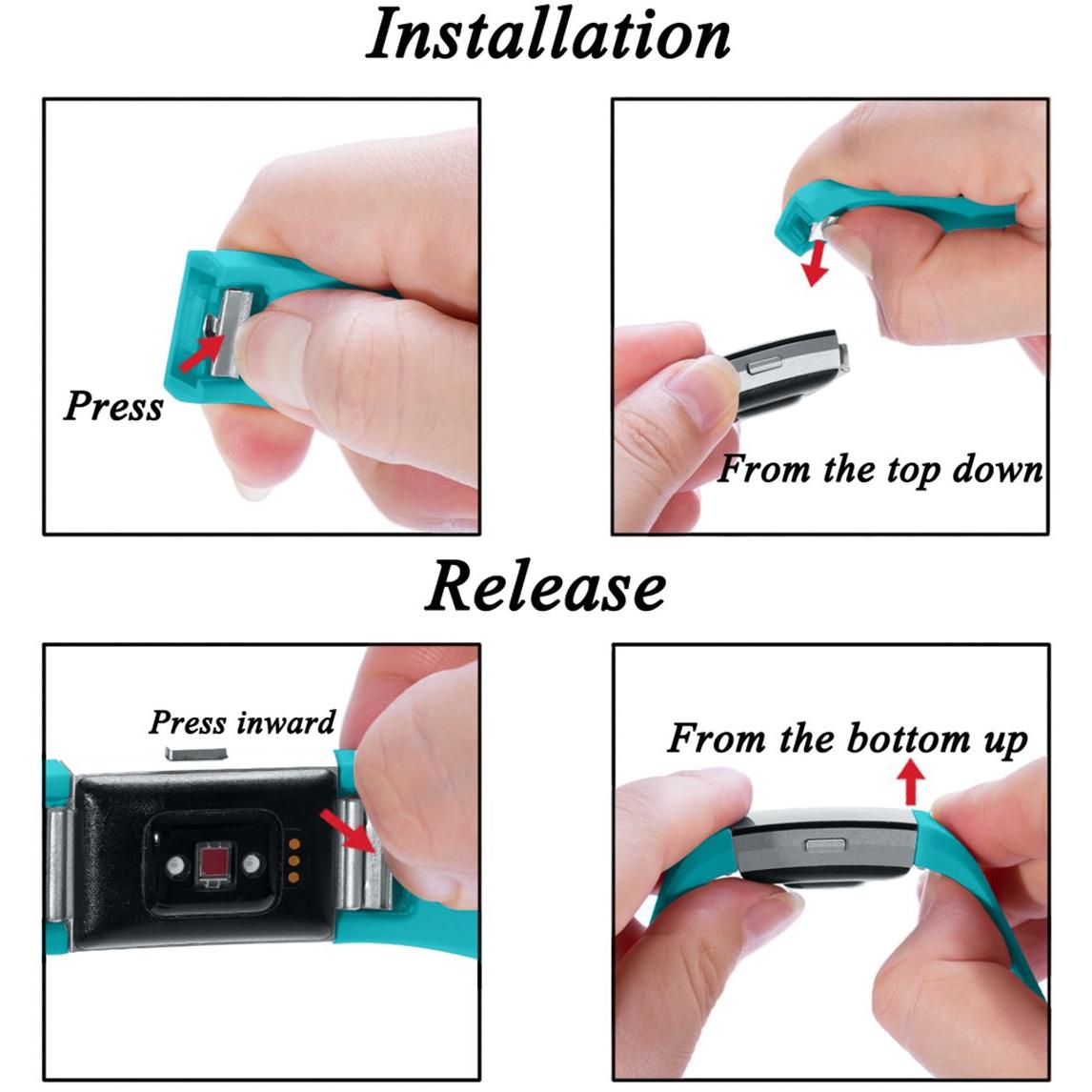 Installation

Press

From the top down

Release

Press inward

From the bottom up