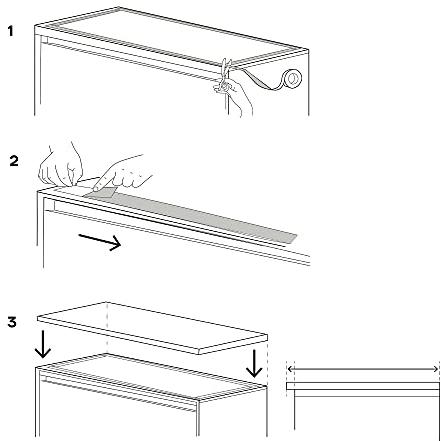 1

2

3