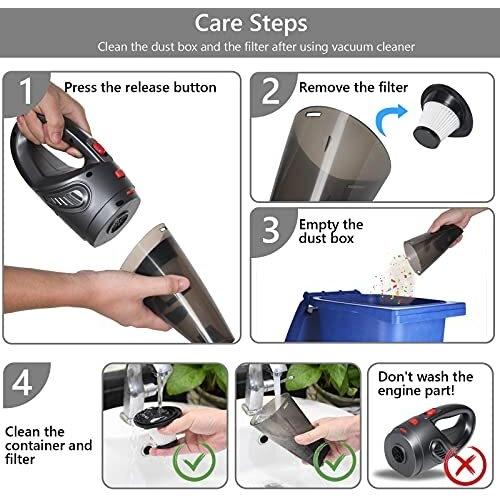 Care Steps

Clean the dust box and the filter after using vacuum cleaner

1 Press the release button

2 Remove the filter

3 Empty the dust box

4

Clean the container and filter

Don't wash the engine part!