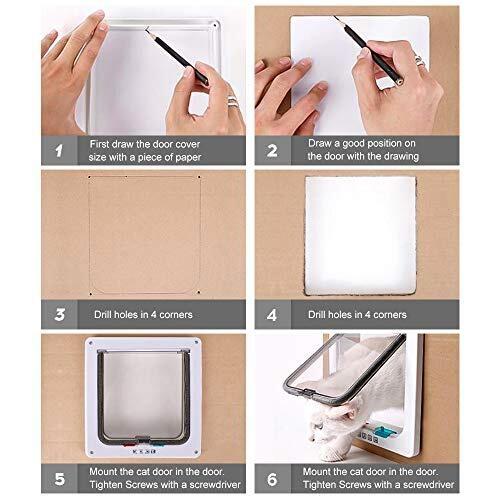 1 First draw the door cover size with a piece of paper

2 Draw a good position on the door with the drawing

3 Drill holes in 4 corners

4 Drill holes in 4 corners

5 Mount the cat door in the door. Tighten Screws with a screwdriver

6 Mount the cat door in the door. Tighten Screws with a screwdriver