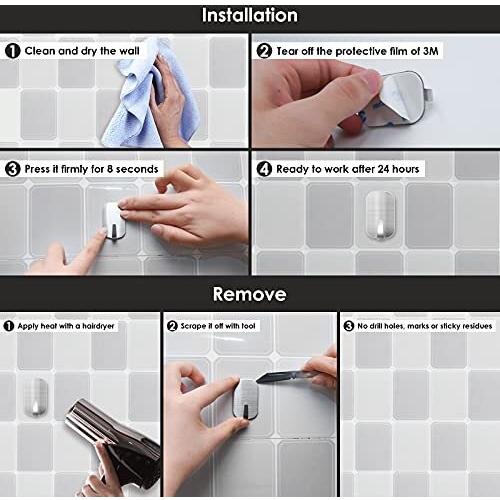 Installation

1 Clean and dry the wall

2 Tear off the protective film of 3M

3 Press it firmly for 8 seconds

4 Ready to work after 24 hours

Remove

1 Apply heat with a hairdryer

2 Scrape it off with tool

3 No drill holes, marks or sticky residues